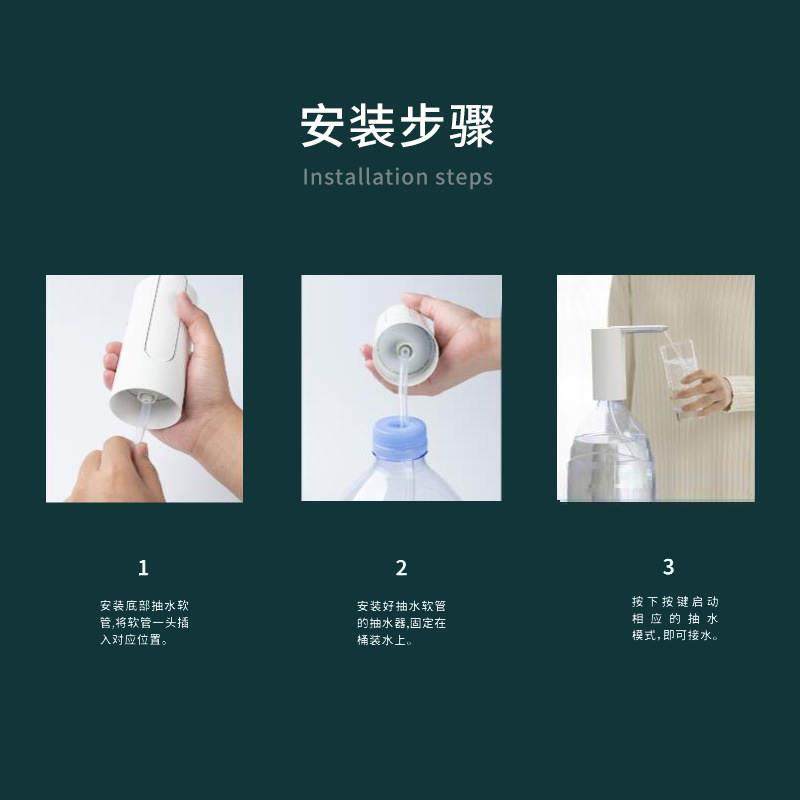 安装步骤

Installation steps

1

安装底部抽水软管,将软管一头插入对应位置。

2

安装好抽水软管的抽水器,固定在桶装水上。

3

按下按键启动相应的抽水模式,即可接水。