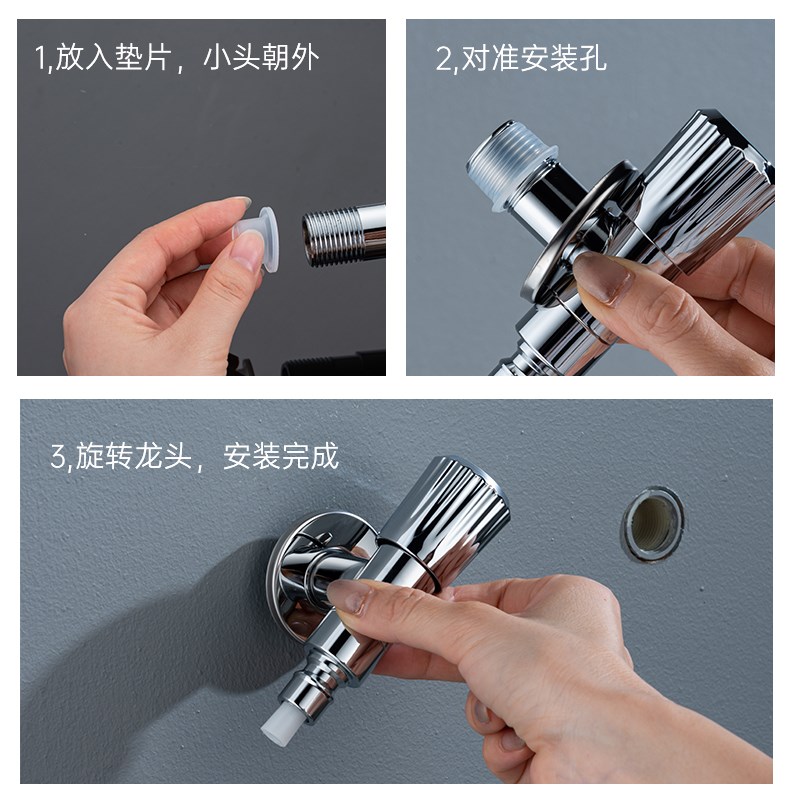 1,放入垫片，小头朝外

2,对准安装孔

3,旋转龙头，安装完成