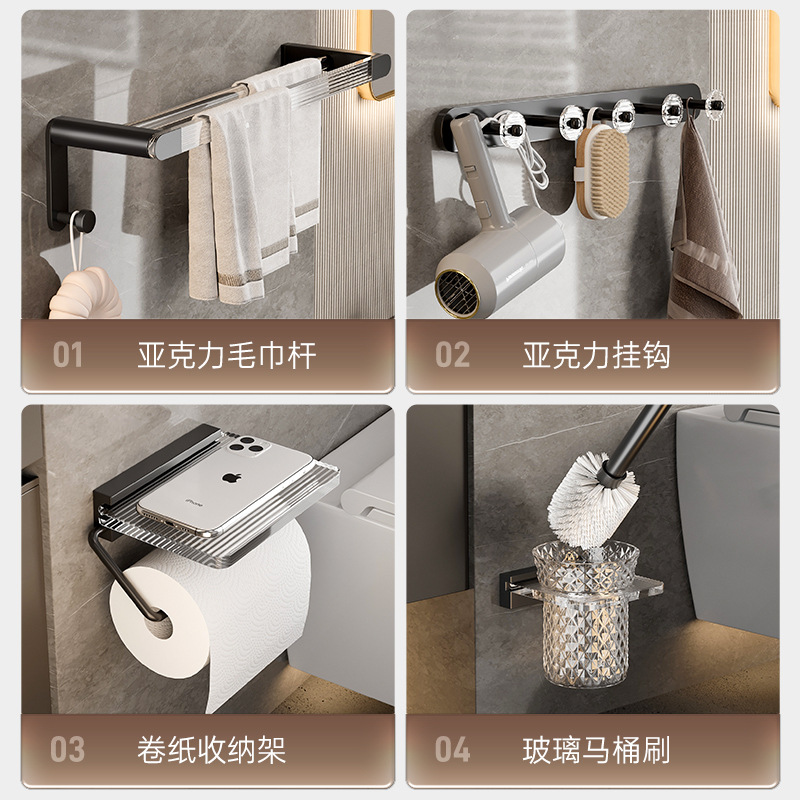 01 亚克力毛巾杆

02 亚克力挂钩

iPhone

03 卷纸收纳架

04 玻璃马桶刷