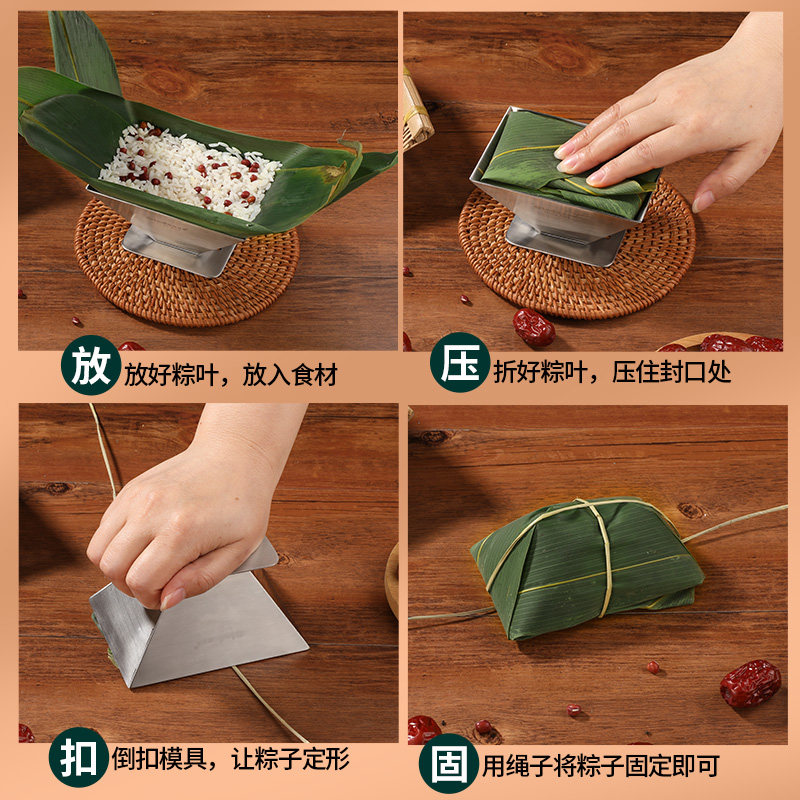 放 放好粽叶，放入食材

压 折好粽叶，压住封口处

扣 倒扣模具，让粽子定形

固 用绳子将粽子固定即可