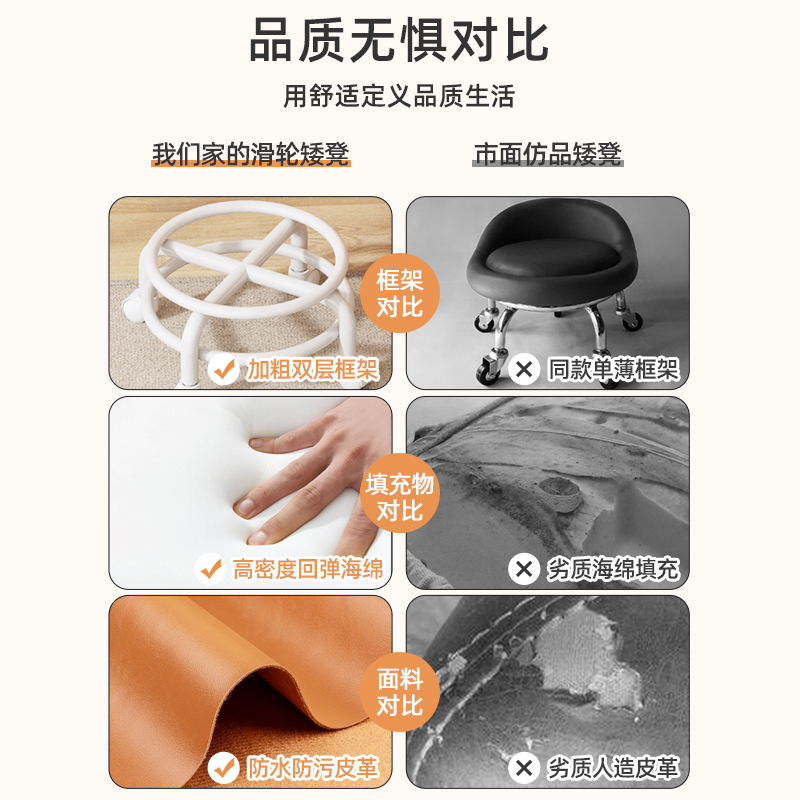 品质无惧对比

用舒适定义品质生活

我们家的滑轮矮凳

市面仿品矮凳

框架对比

加粗双层框架

同款单薄框架

填充物对比

高密度回弹海绵

劣质海绵填充

面料对比

防水防污皮革

劣质人造皮革