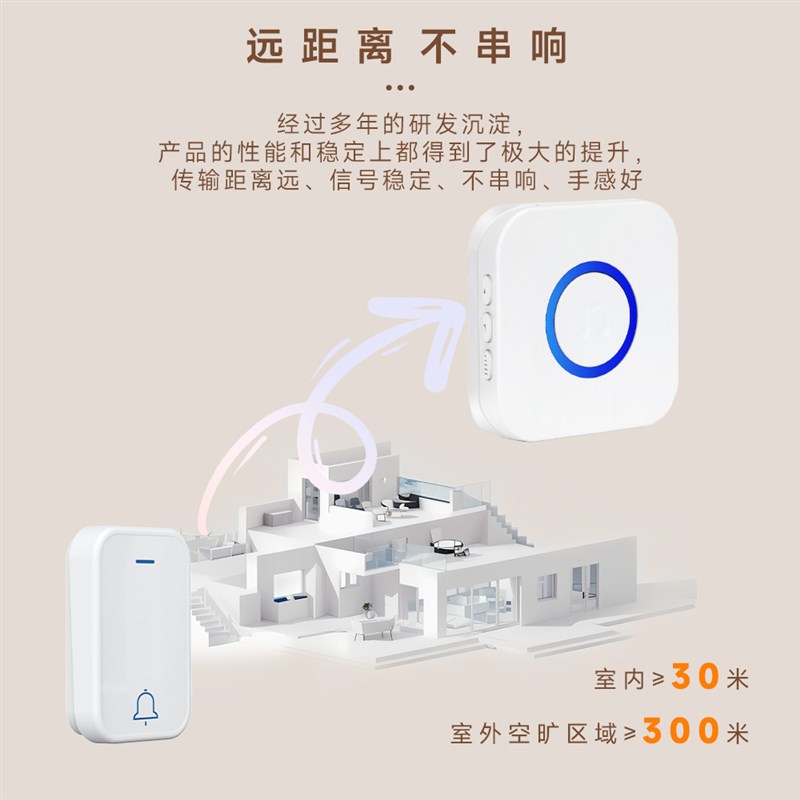 远距离 不串响

经过多年的研发沉淀，
产品的性能和稳定上都得到了极大的提升，
传输距离远、信号稳定、不串响、手感好

室内≥30米

室外空旷区域≥300米