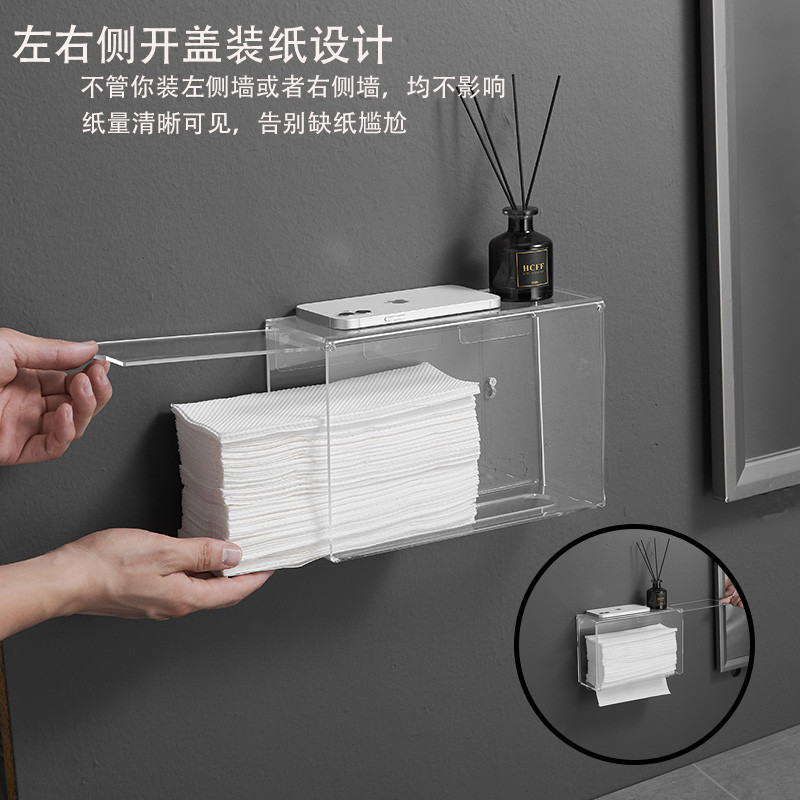 左右侧开盖装纸设计

不管你装左侧墙或者右侧墙，均不影响
纸量清晰可见，告别缺纸尴尬

HCFF