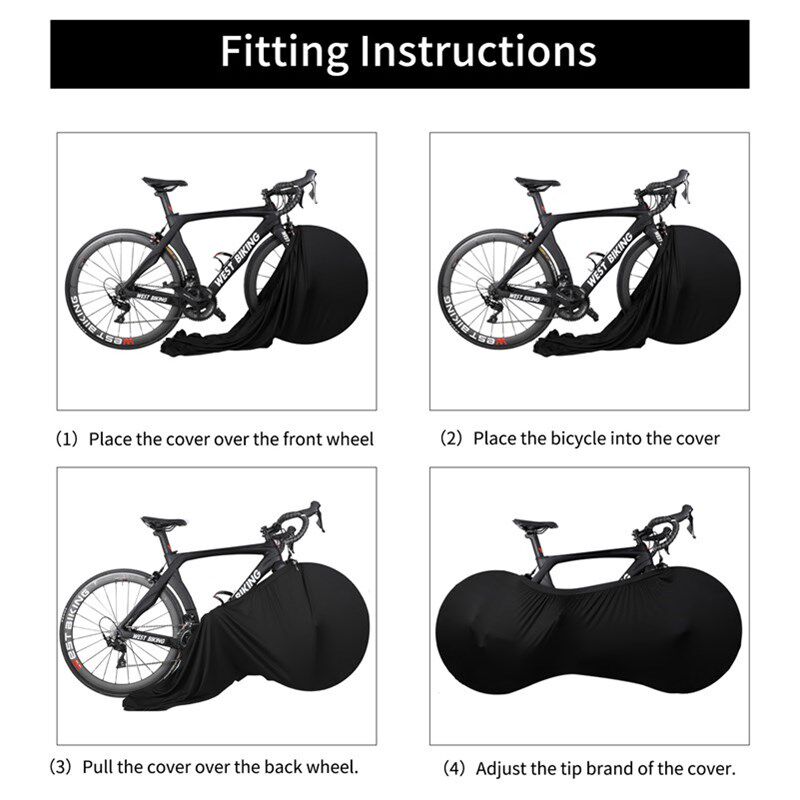 Fitting Instructions

WEST BIKING
WEST BIKING
WEST BIKING

(1) Place the cover over the front wheel

WEST BIKING
WEST BIKING
WEST BIKING

(2) Place the bicycle into the cover

WEST BIKING
WEST BIKING
WEST BIKING

(3) Pull the cover over the back wheel.

(4) Adjust the tip brand of the cover.