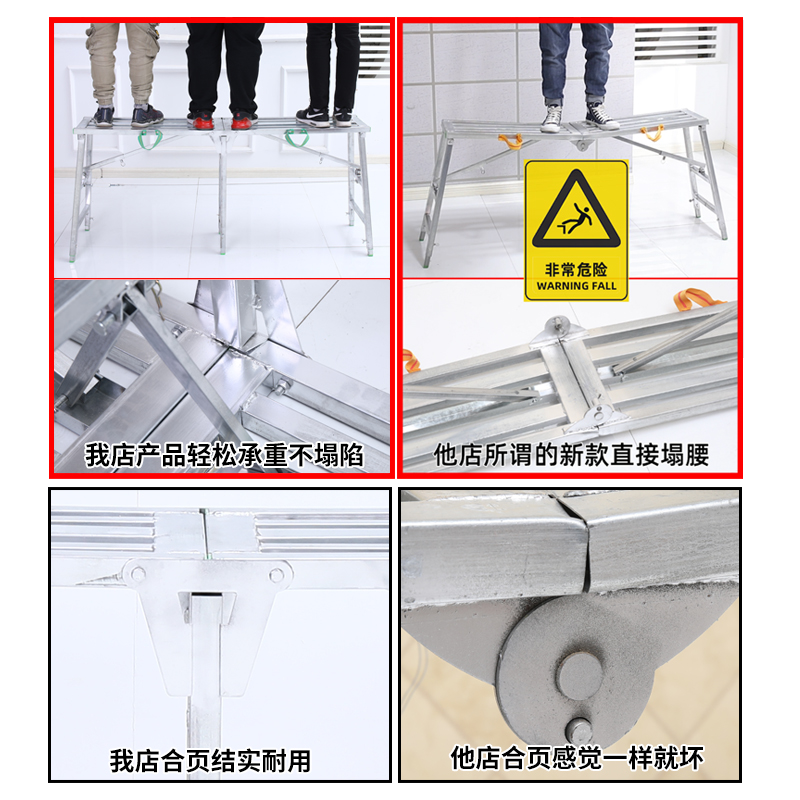 非常危险
WARNING FALL

我店产品轻松承重不塌陷

他店所谓的新款直接塌腰

我店合页结实耐用

他店合页感觉一样就坏