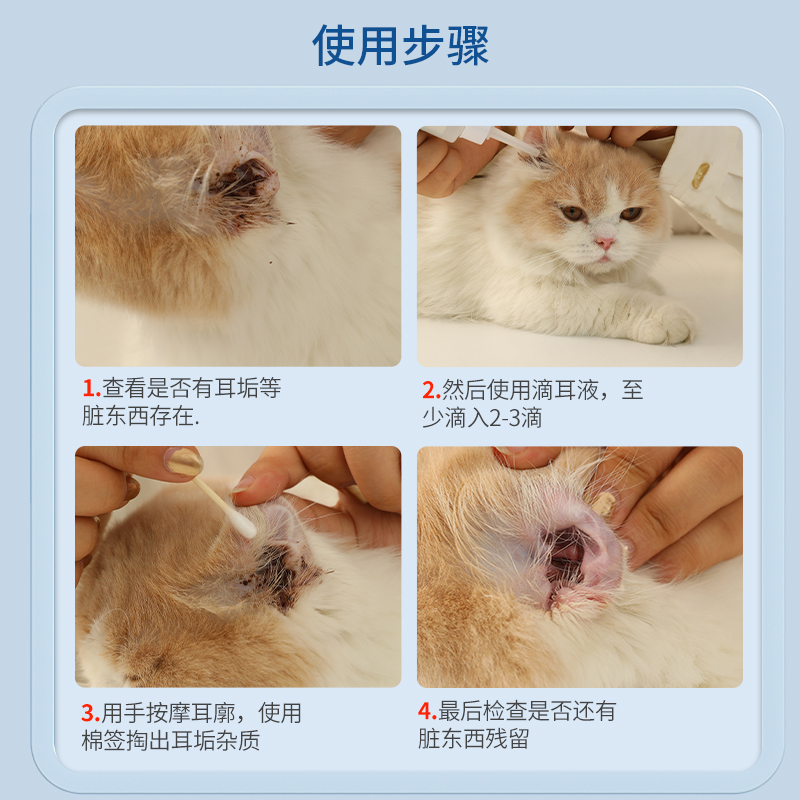 使用步骤

1.查看是否有耳垢等脏东西存在.

2.然后使用滴耳液，至少滴入2-3滴

3.用手按摩耳廓，使用棉签掏出耳垢杂质

4.最后检查是否还有脏东西残留