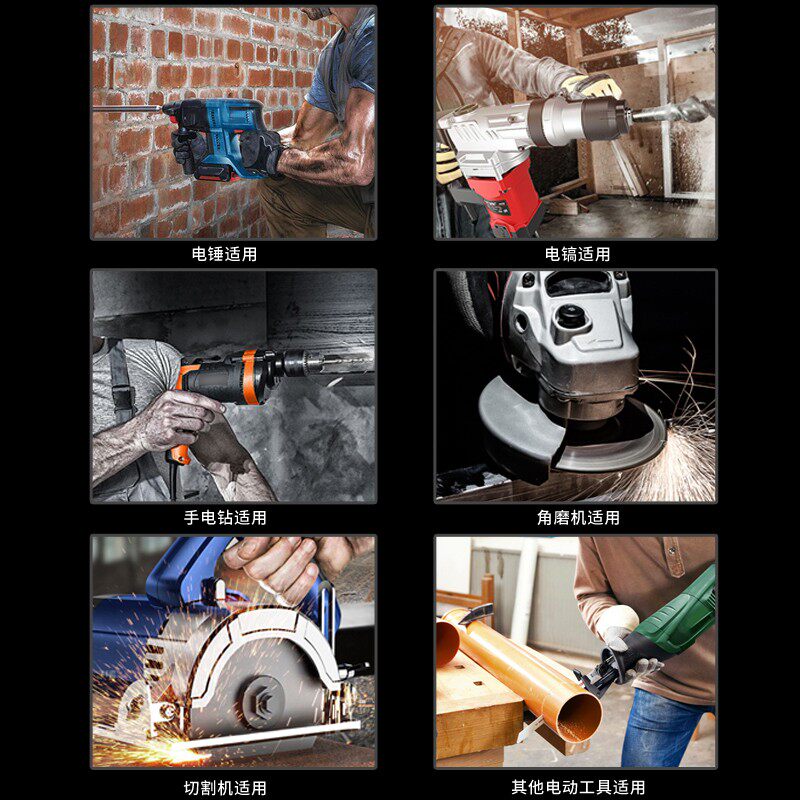 电锤适用

电镐适用

手电钻适用

角磨机适用

切割机适用

其他电动工具适用