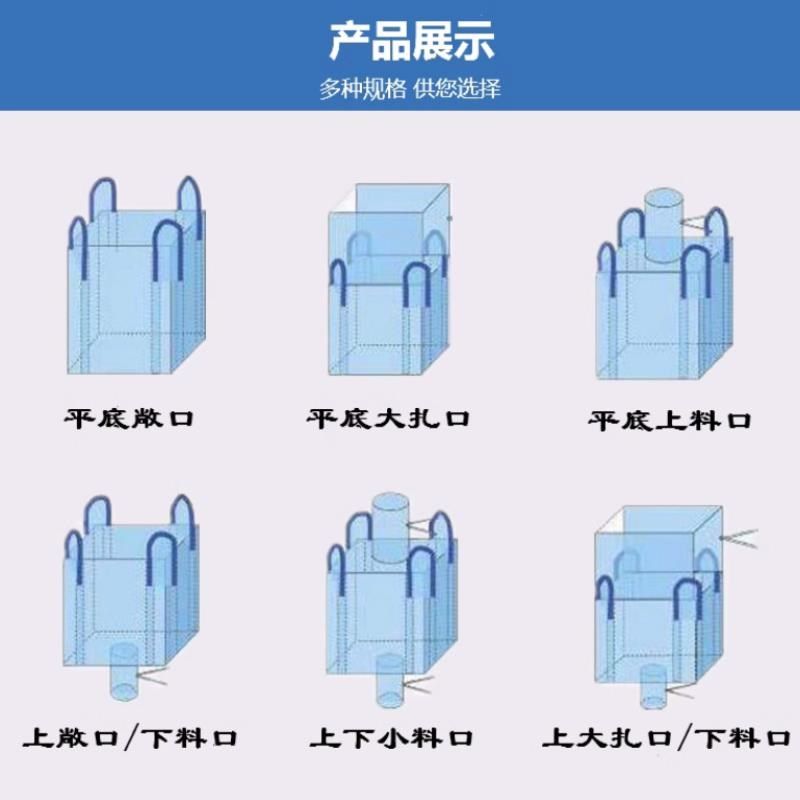 产品展示

多种规格 供您选择

平底敞口

平底大扎口

平底上料口

上敞口/下料口

上下小料口

上大扎口/下料口