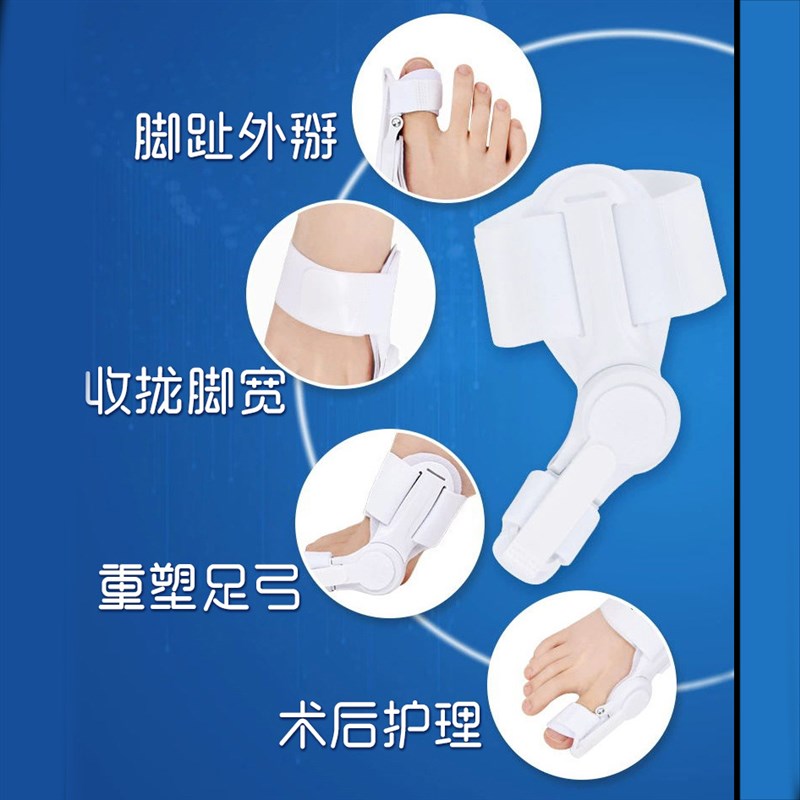 脚趾外掰

收拢脚宽

重塑足弓

术后护理