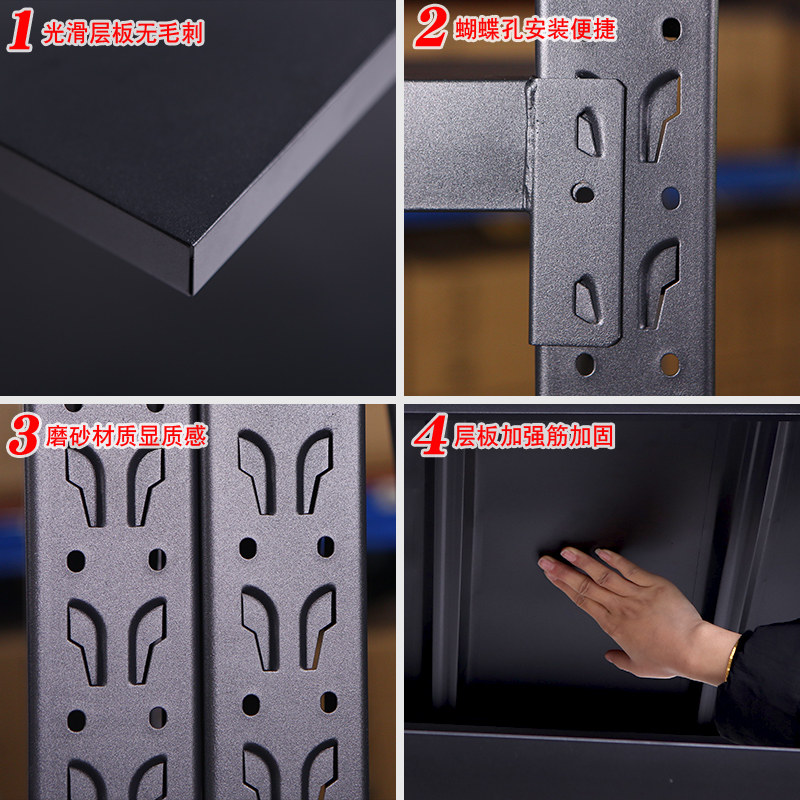 1 光滑层板无毛刺

2 蝴蝶孔安装便捷

3 磨砂材质显质感

4 层板加强筋加固