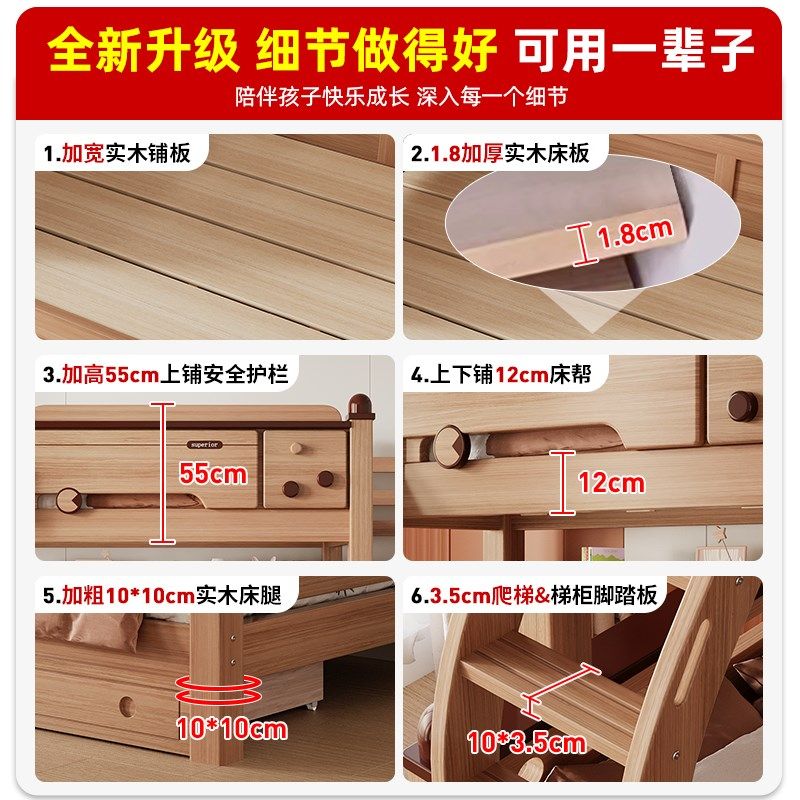 全新升级 细节做得好 可用一辈子

陪伴孩子快乐成长 深入每一个细节

1.加宽实木铺板

2.1.8加厚实木床板

1.8cm

3.加高55cm上铺安全护栏

superior

55cm

4.上下铺12cm床帮

12cm

5.加粗10*10cm实木床腿

10*10cm

6.3.5cm爬梯&梯柜脚踏板

10*3.5cm