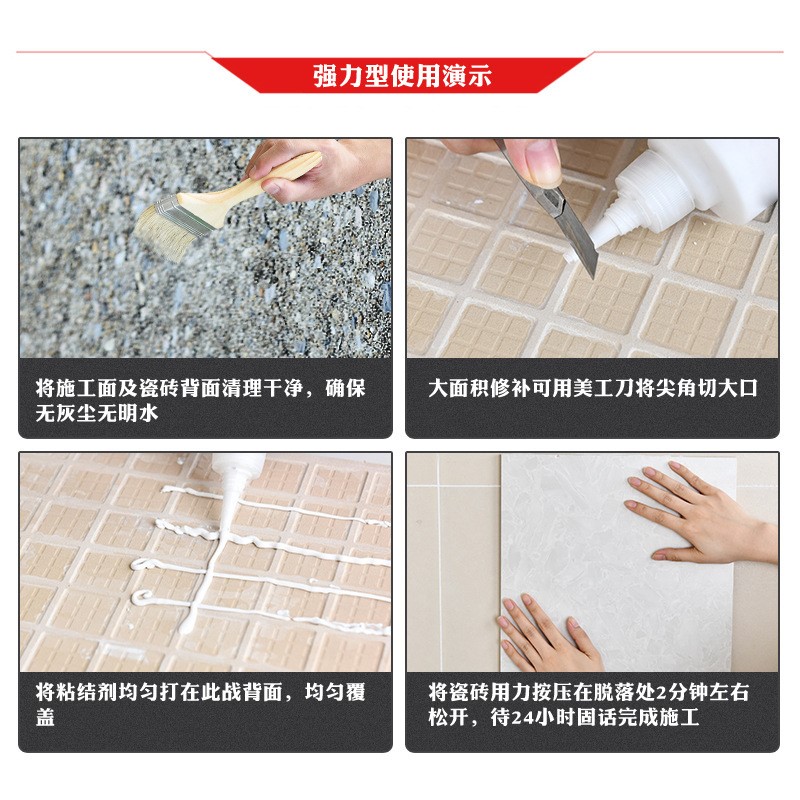 强力型使用演示

将施工面及瓷砖背面清理干净，确保无灰尘无明水

大面积修补可用美工刀将尖角切大口

将粘结剂均匀打在此战背面，均匀覆盖

将瓷砖用力按压在脱落处2分钟左右松开，待24小时固话完成施工