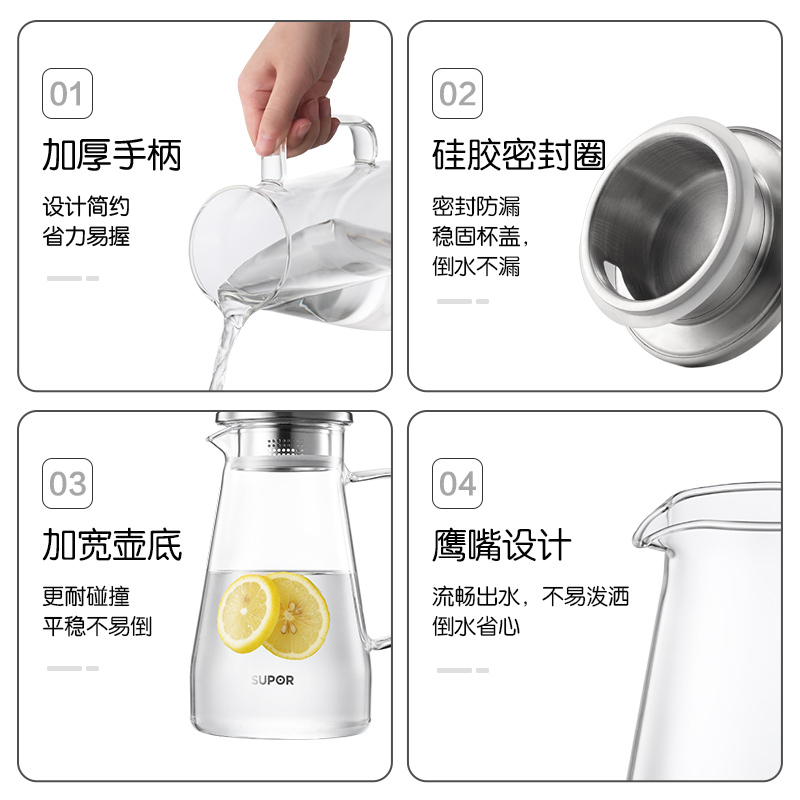 01

加厚手柄

设计简约
省力易握

02

硅胶密封圈

密封防漏
稳固杯盖，
倒水不漏

03

加宽壶底

更耐碰撞
平稳不易倒

SUPOR

04

鹰嘴设计

流畅出水，不易泼洒
倒水省心