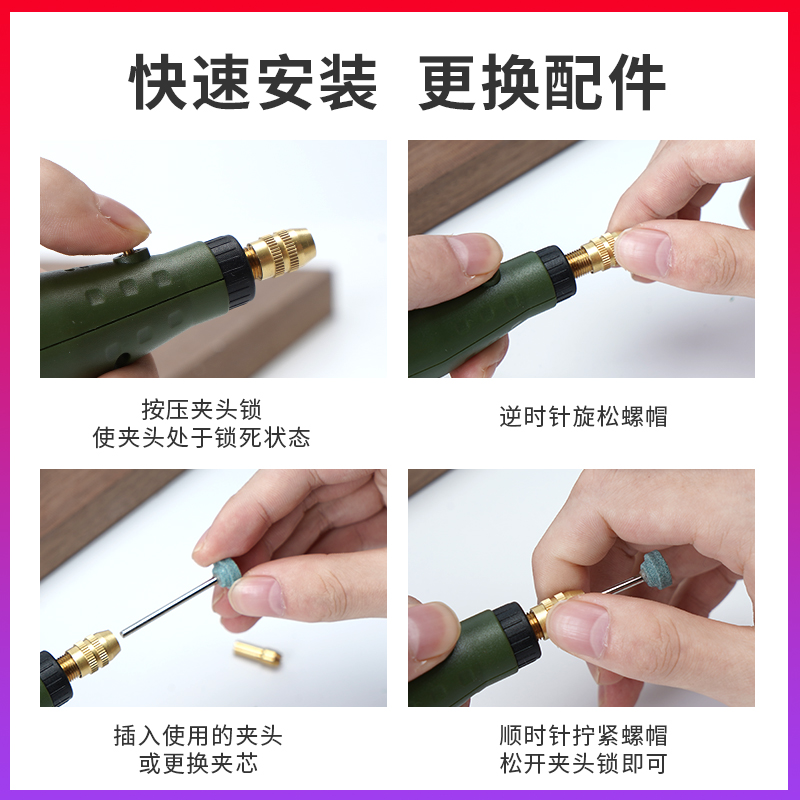 快速安装 更换配件

按压夹头锁
使夹头处于锁死状态

逆时针旋松螺帽

插入使用的夹头
或更换夹芯

顺时针拧紧螺帽
松开夹头锁即可