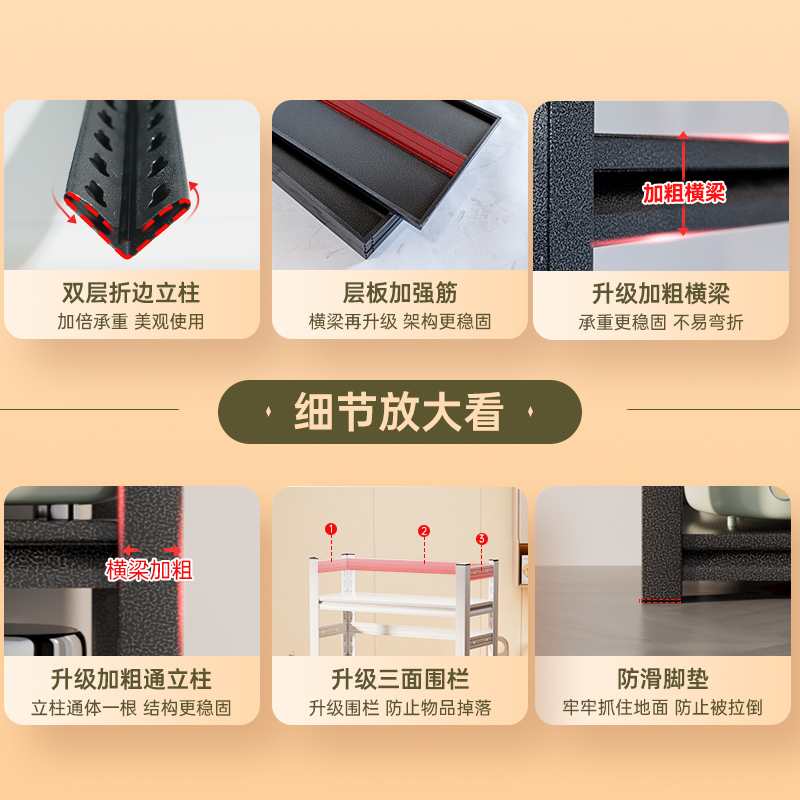 双层折边立柱
加倍承重 美观使用

层板加强筋
横梁再升级 架构更稳固

加粗横梁
升级加粗横梁
承重更稳固 不易弯折

细节放大看

横梁加粗
升级加粗通立柱
立柱通体一根 结构更稳固

1 2 3
升级三面围栏
升级围栏 防止物品掉落

防滑脚垫
牢牢抓住地面 防止被拉倒