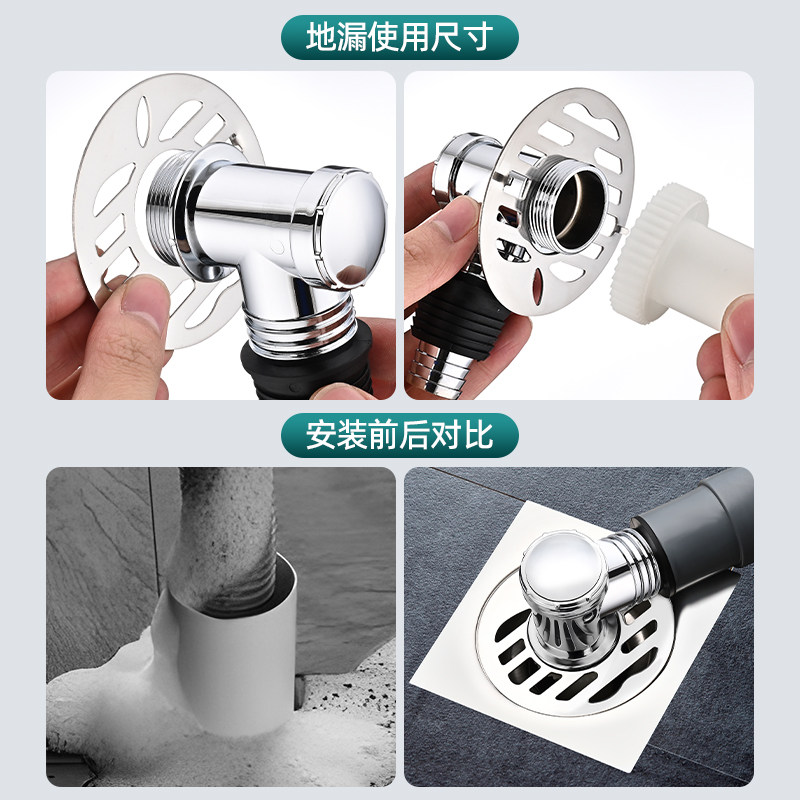 地漏使用尺寸

安装前后对比