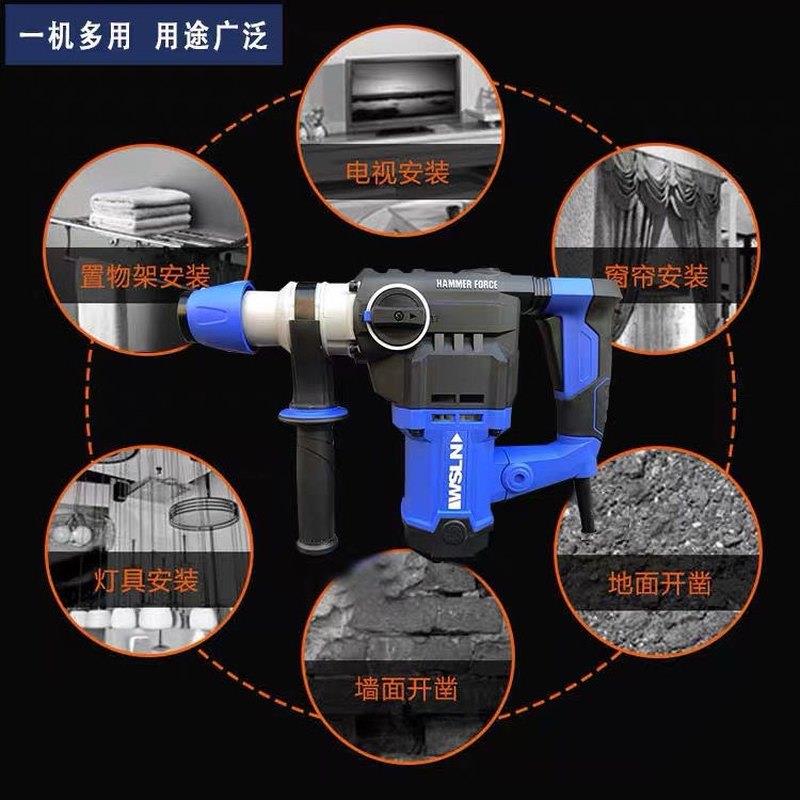 一机多用 用途广泛

电视安装

置物架安装

窗帘安装

HAMMER FORCE

WSLN

灯具安装

地面开凿

墙面开凿