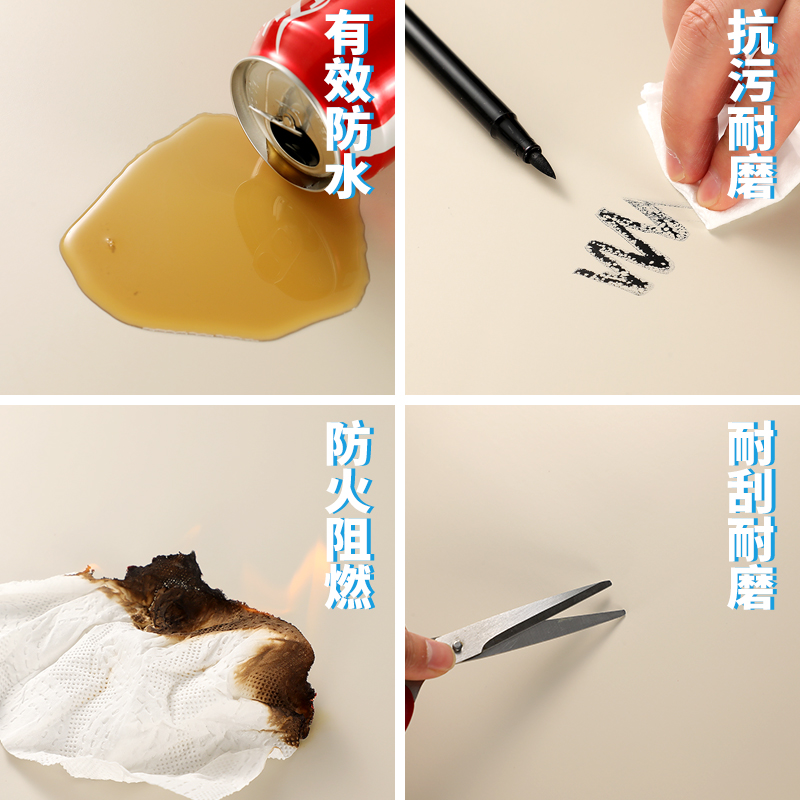 有效防水

抗污耐磨

防火阻燃

耐刮耐磨