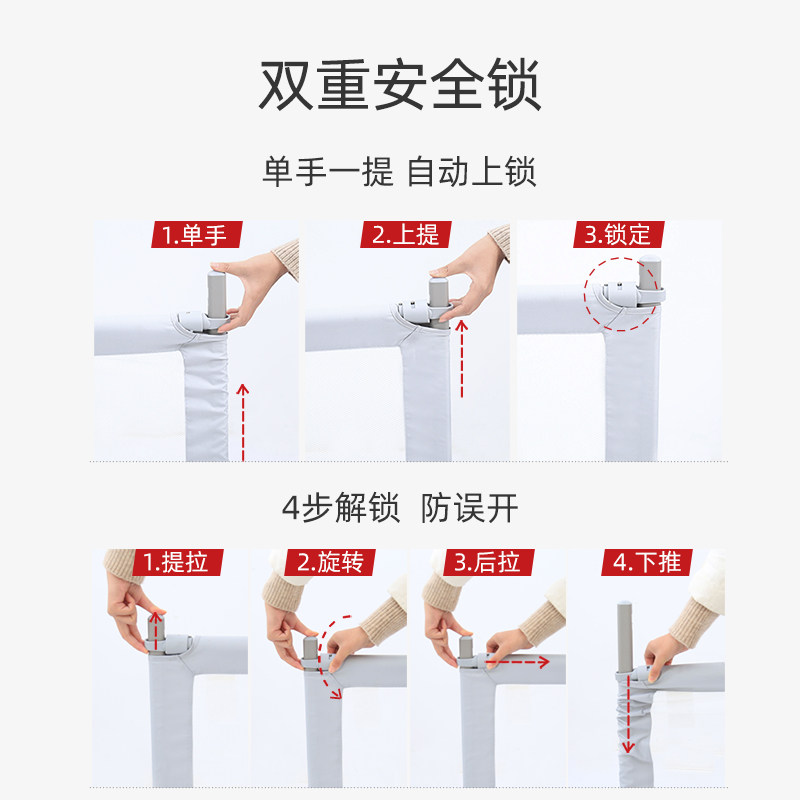 双重安全锁

单手一提 自动上锁

1.单手

2.上提

3.锁定

4步解锁 防误开

1.提拉

2.旋转

3.后拉

4.下推