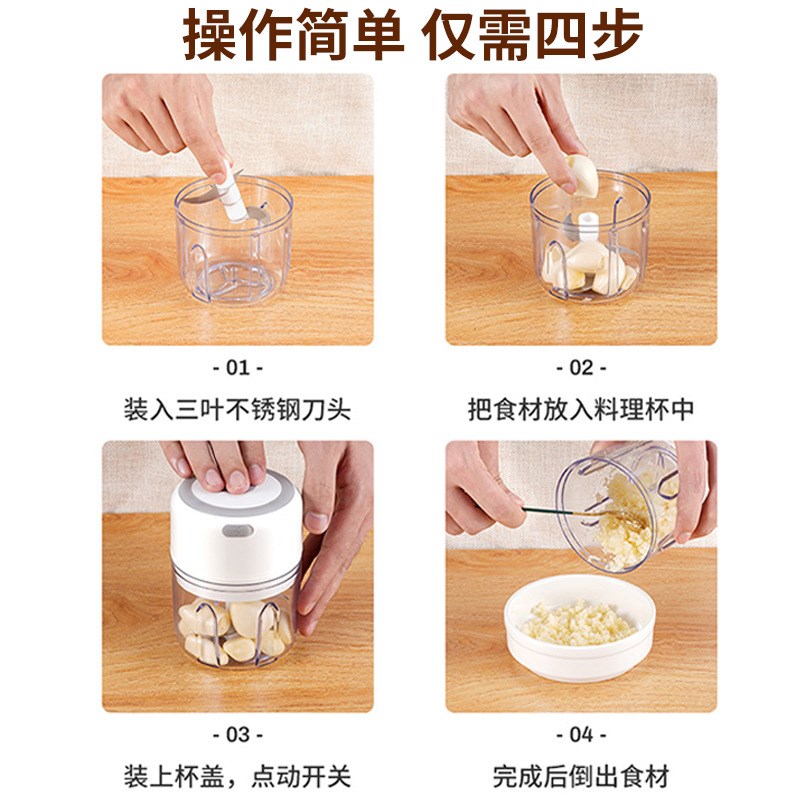 操作简单 仅需四步

- 01 -

装入三叶不锈钢刀头

- 02 -

把食材放入料理杯中

- 03 -

装上杯盖，点动开关

- 04 -

完成后倒出食材