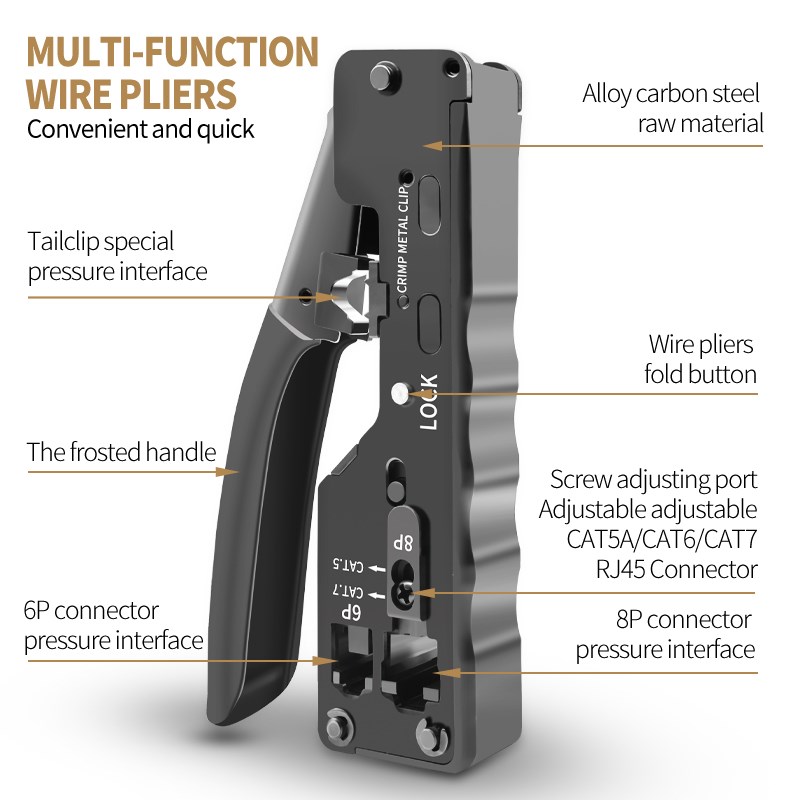 MULTI-FUNCTION
WIRE PLIERS
Convenient and quick

Alloy carbon steel
raw material

Tailclip special
pressure interface

CRIMP METAL CLIP

Wire pliers
fold button

LOCK

The frosted handle

Screw adjusting port
Adjustable adjustable
CAT5A/CAT6/CAT7
RJ45 Connector

8P
CAT.5
CAT.7
6P

6P connector
pressure interface

8P connector
pressure interface