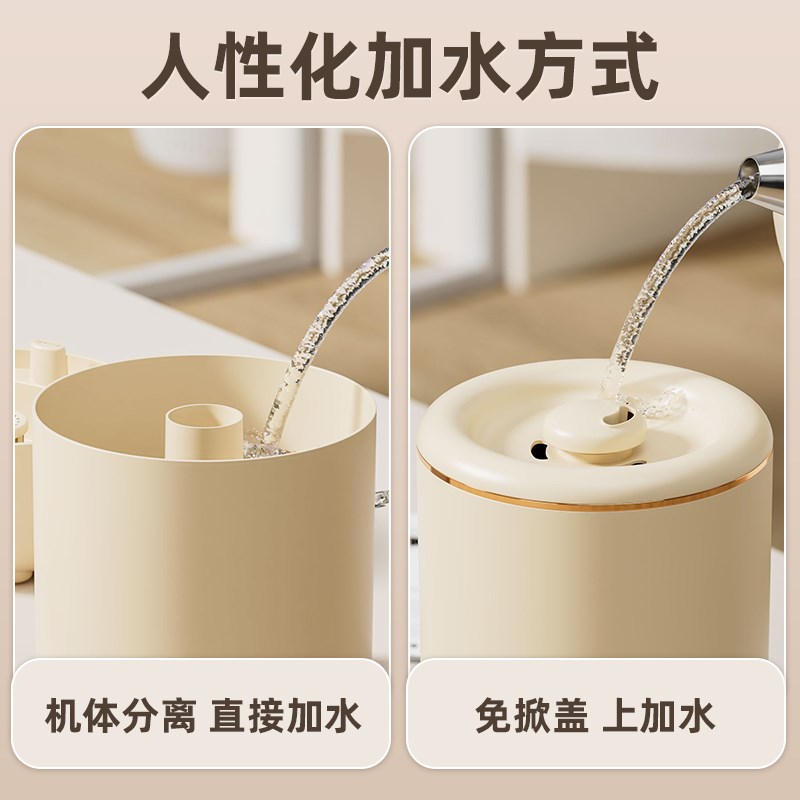 人性化加水方式

机体分离 直接加水

免掀盖 上加水