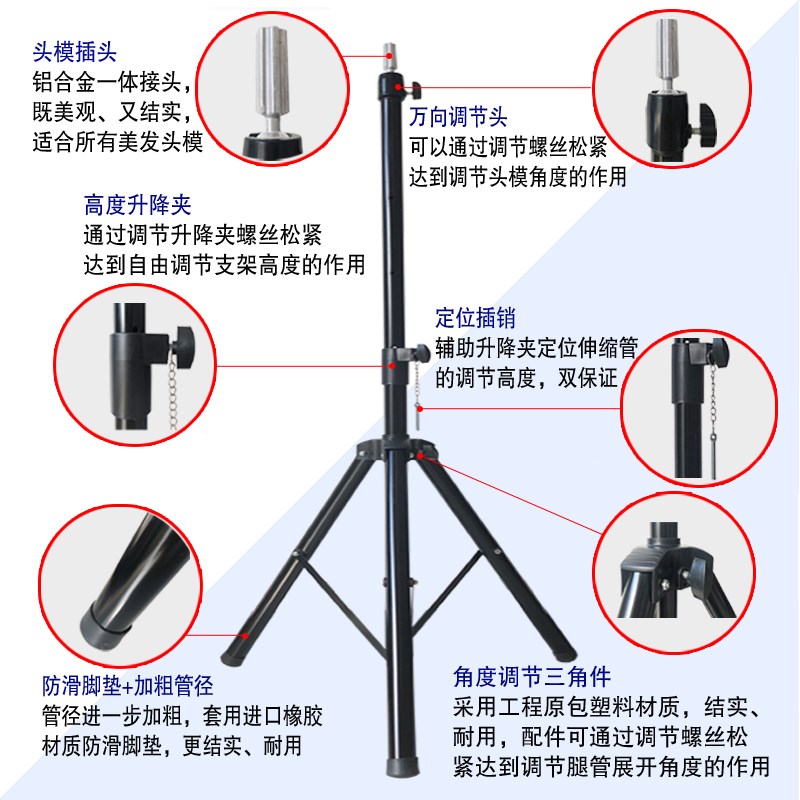 头模插头
铝合金一体接头，
既美观、又结实，
适合所有美发头模

万向调节头
可以通过调节螺丝松紧
达到调节头模角度的作用

高度升降夹
通过调节升降夹螺丝松紧
达到自由调节支架高度的作用

定位插销
辅助升降夹定位伸缩管
的调节高度，双保证

防滑脚垫+加粗管径
管径进一步加粗，套用进口橡胶
材质防滑脚垫，更结实、耐用

角度调节三角件
采用工程原包塑料材质，结实、
耐用，配件可通过调节螺丝松
紧达到调节腿管展开角度的作用