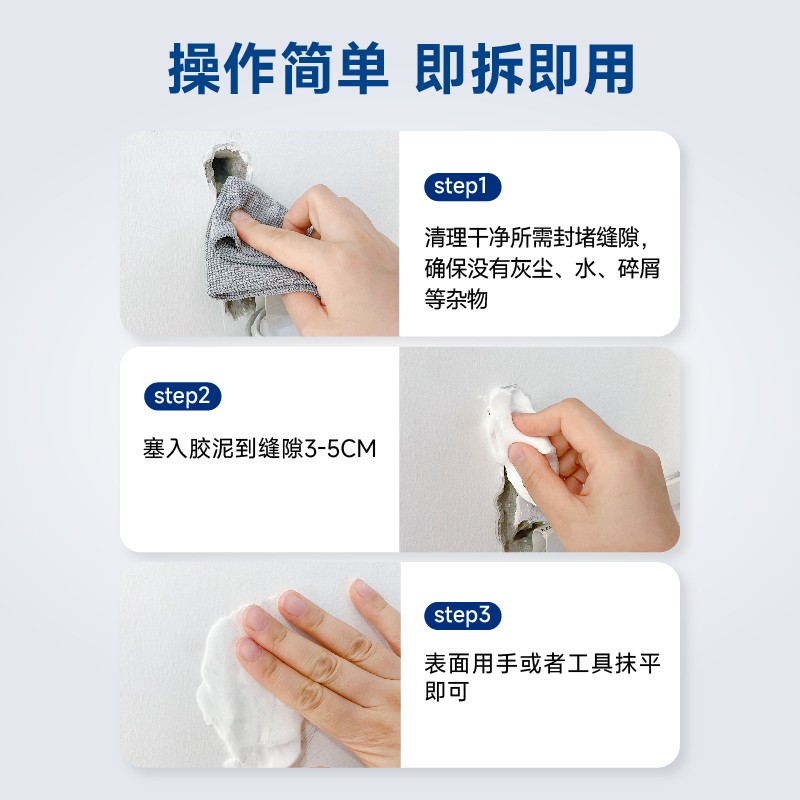 操作简单 即拆即用

step1

清理干净所需封堵缝隙，确保没有灰尘、水、碎屑等杂物

step2

塞入胶泥到缝隙3-5CM

step3

表面用手或者工具抹平即可