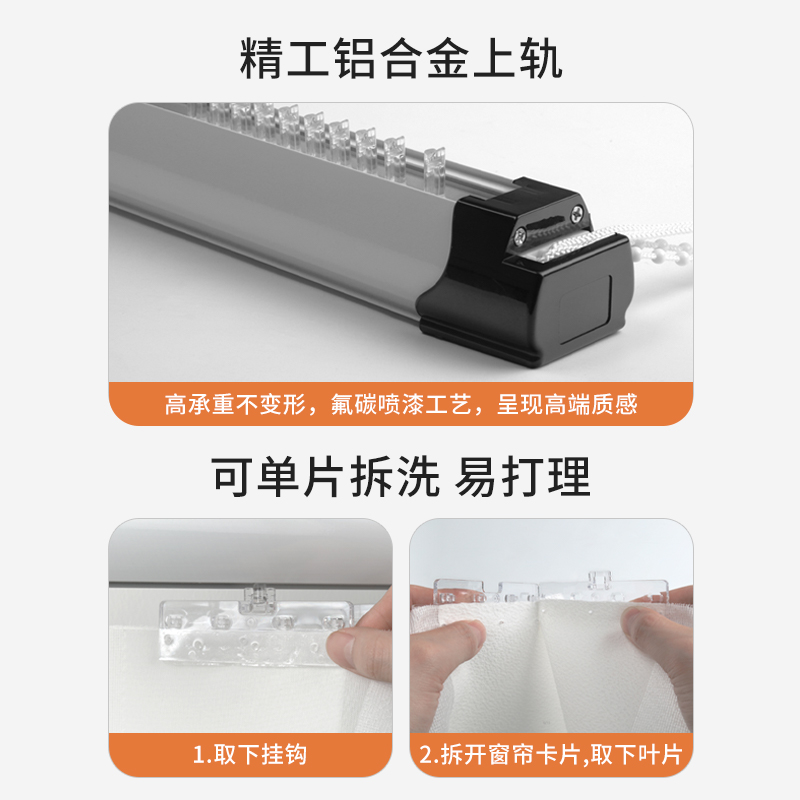 精工铝合金上轨

高承重不变形，氟碳喷漆工艺，呈现高端质感

可单片拆洗 易打理

1.取下挂钩

2.拆开窗帘卡片,取下叶片