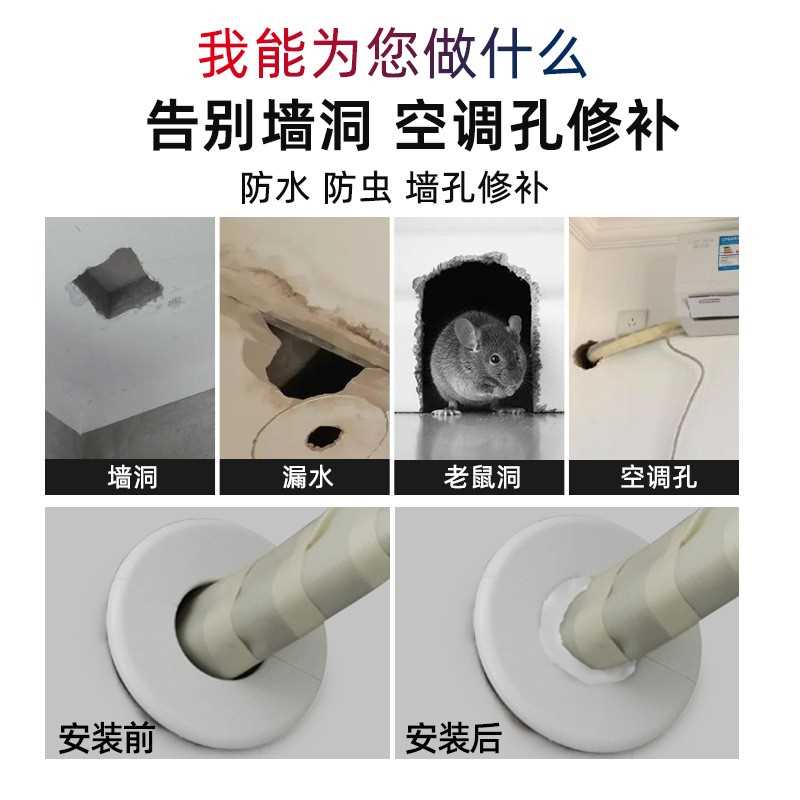 我能为您做什么

告别墙洞 空调孔修补

防水 防虫 墙孔修补

墙洞

漏水

老鼠洞

空调孔

安装前

安装后