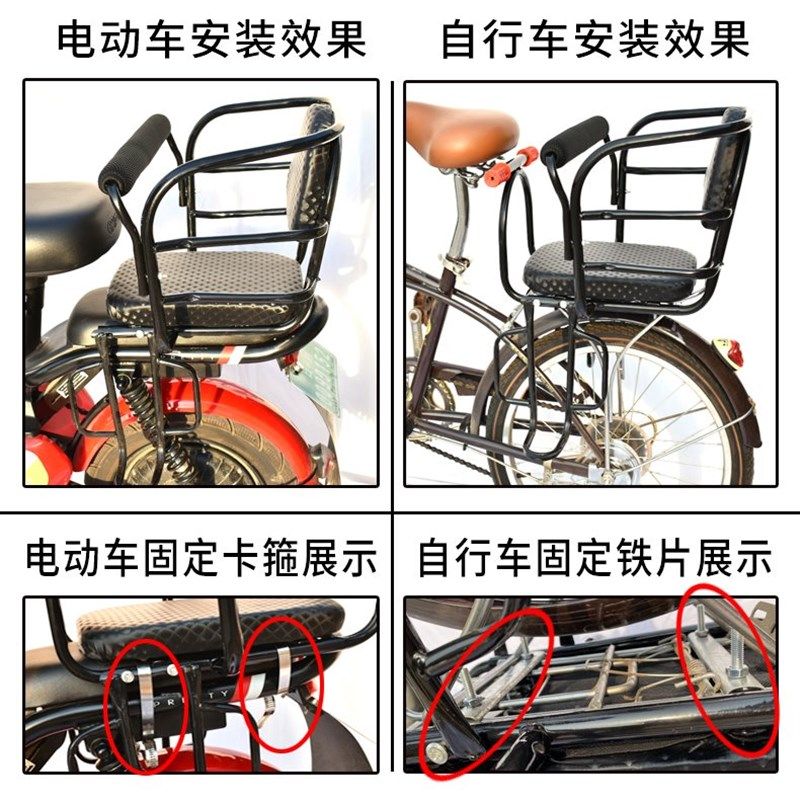 电动车安装效果

自行车安装效果

电动车固定卡箍展示

自行车固定铁片展示