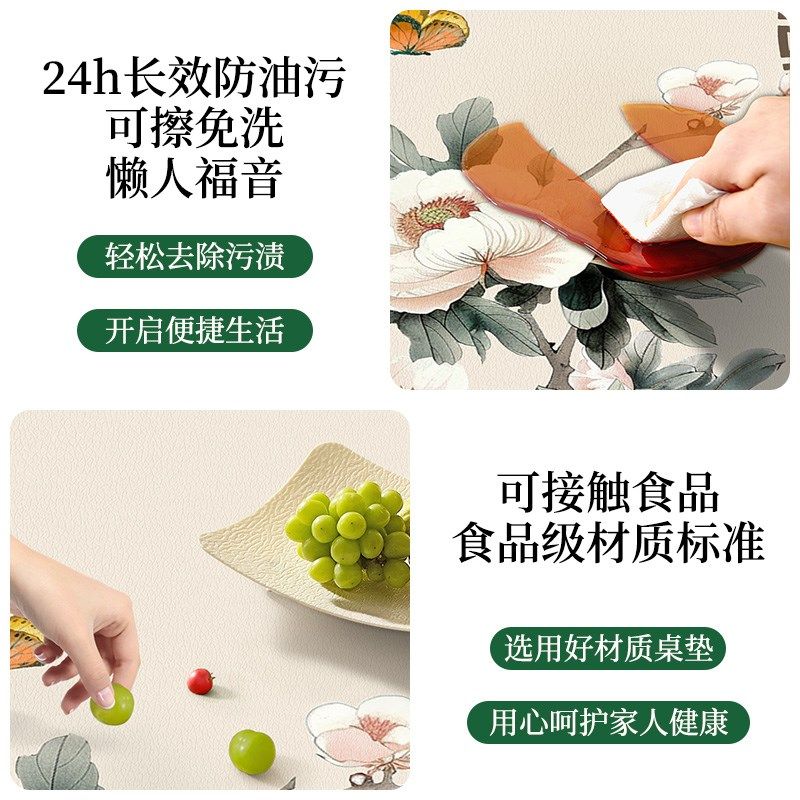 24h长效防油污
可擦免洗
懒人福音

轻松去除污渍

开启便捷生活

可接触食品
食品级材质标准

选用好材质桌垫

用心呵护家人健康