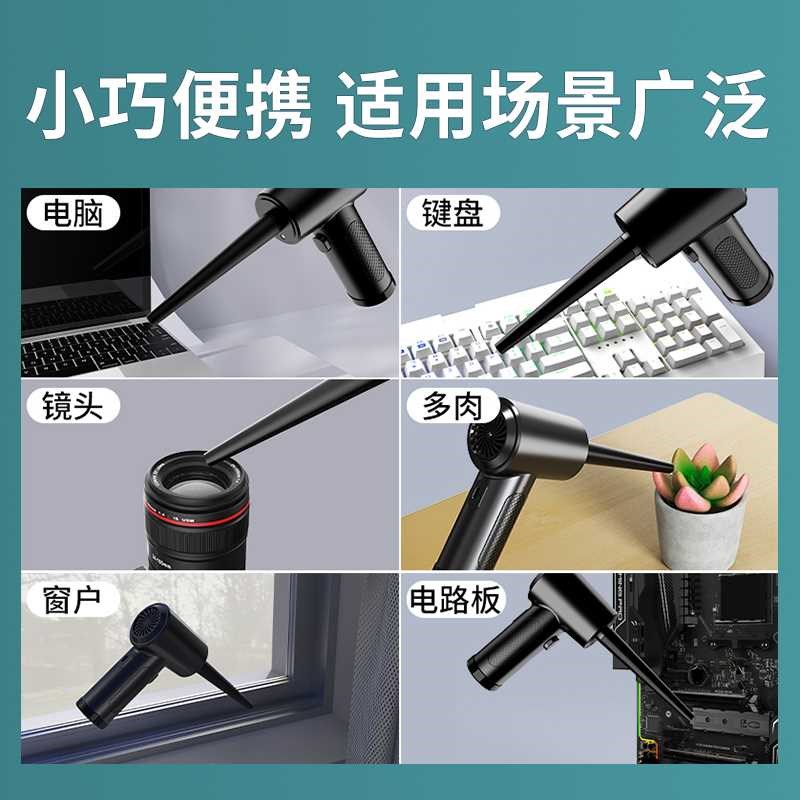 小巧便携 适用场景广泛

电脑

键盘

镜头

多肉

窗户

电路板