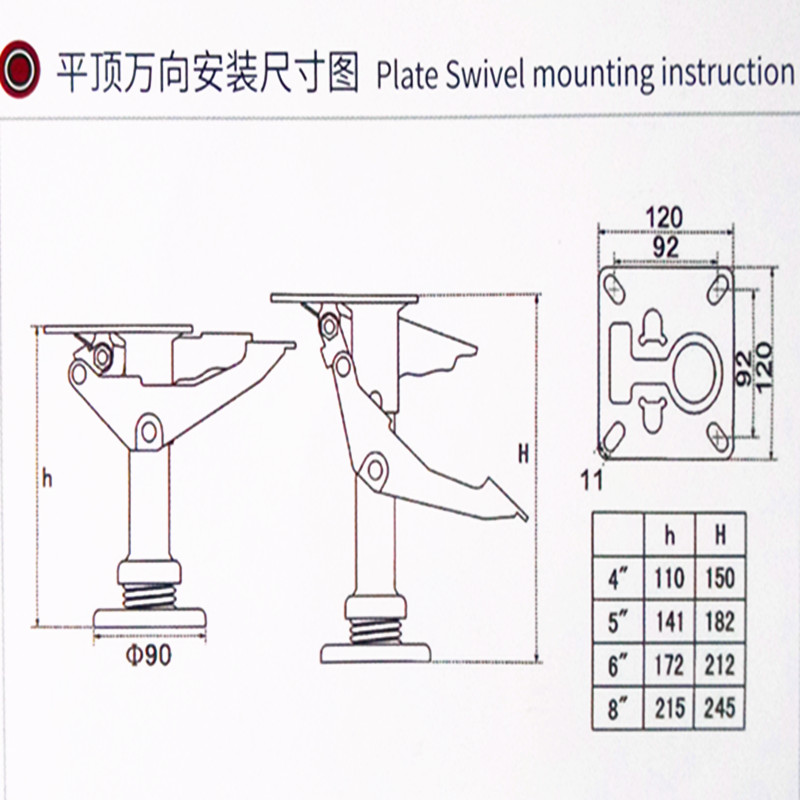 平顶万向安装尺寸图 Plate Swivel mounting instruction

h

Φ90

H

120
92
92
120
11

| | h | H |
|---|---|---|
| 4″ | 110 | 150 |
| 5″ | 141 | 182 |
| 6″ | 172 | 212 |
| 8″ | 215 | 245 |