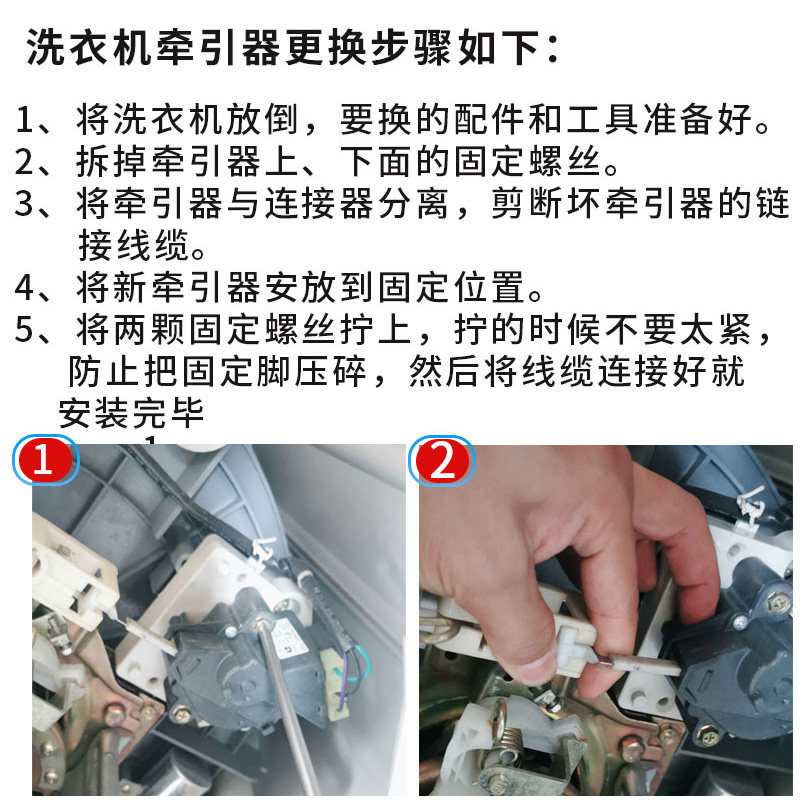 洗衣机牵引器更换步骤如下：

1、将洗衣机放倒，要换的配件和工具准备好。
2、拆掉牵引器上、下面的固定螺丝。
3、将牵引器与连接器分离，剪断坏牵引器的链接线缆。
4、将新牵引器安放到固定位置。
5、将两颗固定螺丝拧上，拧的时候不要太紧，防止把固定脚压碎，然后将线缆连接好就安装完毕

1

2