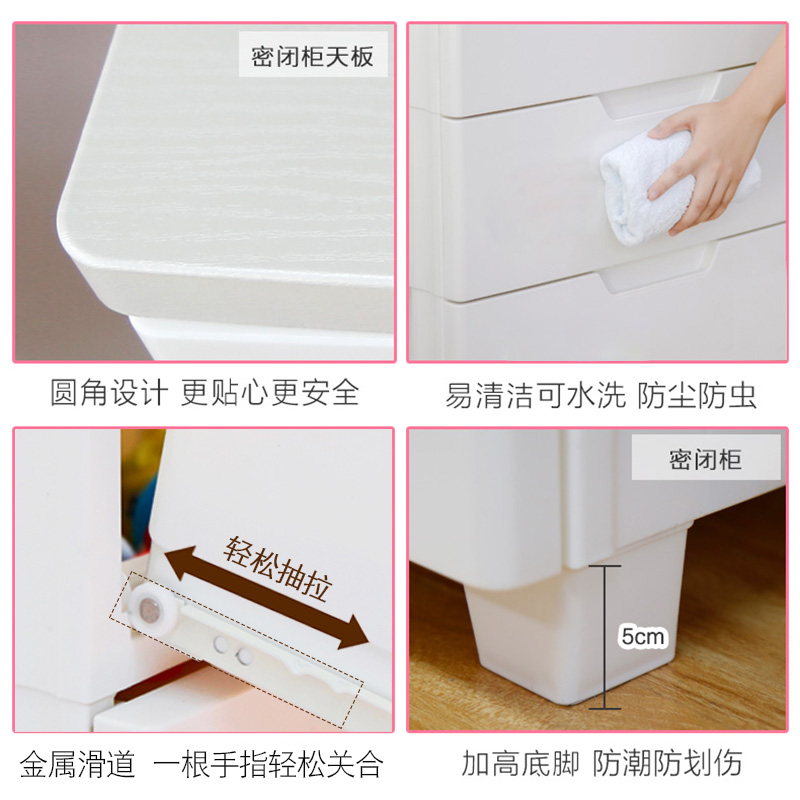 密闭柜天板

圆角设计 更贴心更安全

易清洁可水洗 防尘防虫

轻松抽拉

金属滑道 一根手指轻松关合

密闭柜

5cm

加高底脚 防潮防划伤