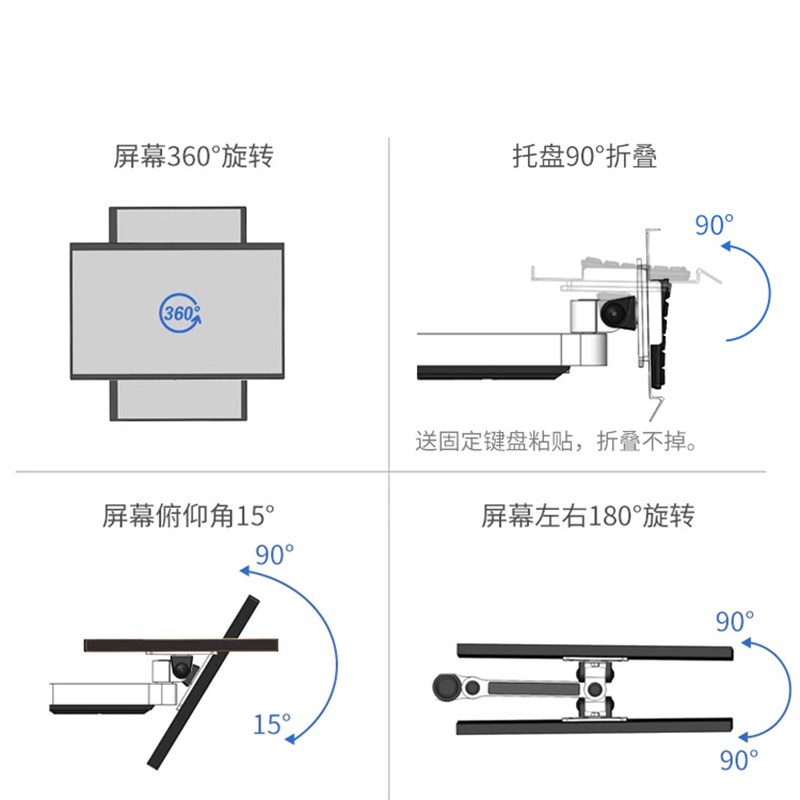 屏幕360°旋转

360°

托盘90°折叠

90°

送固定键盘粘贴，折叠不掉。

屏幕俯仰角15°

90°

15°

屏幕左右180°旋转

90°

90°