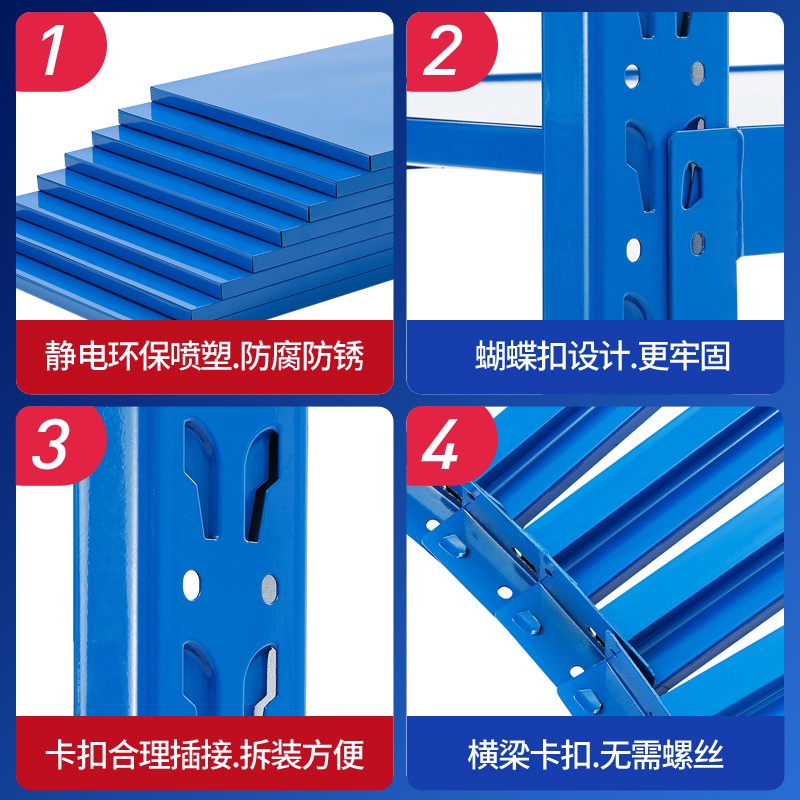 1

静电环保喷塑.防腐防锈

2

蝴蝶扣设计.更牢固

3

卡扣合理插接.拆装方便

4

横梁卡扣.无需螺丝