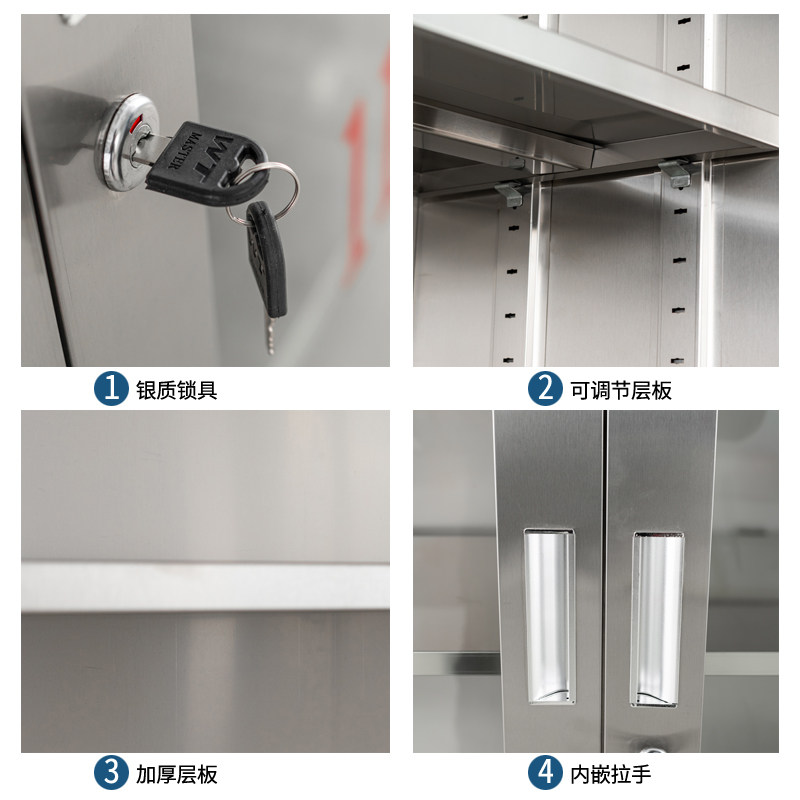 WT MASTER

1 银质锁具

2 可调节层板

3 加厚层板

4 内嵌拉手