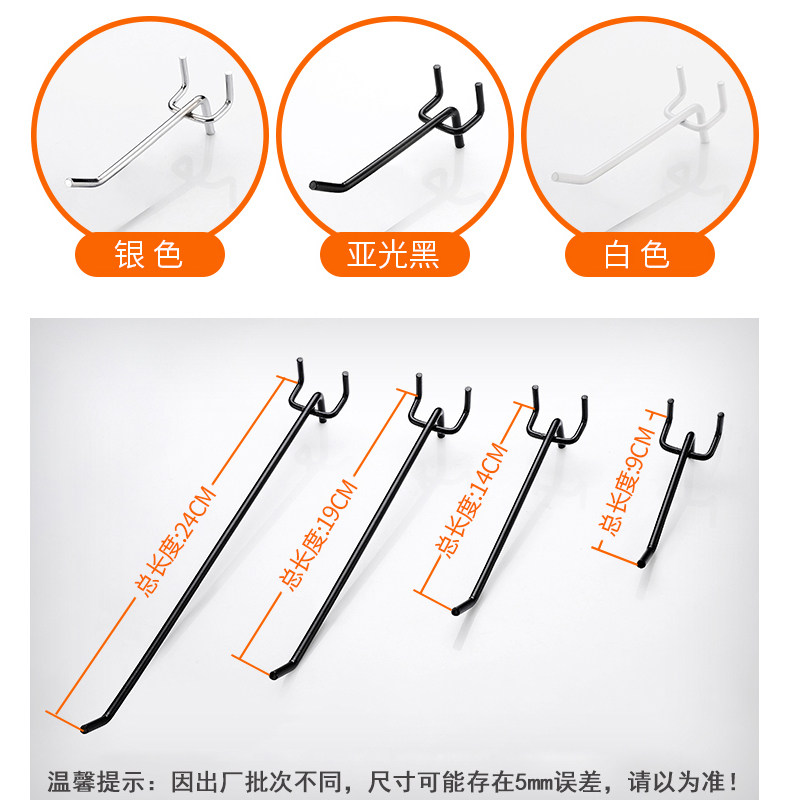 银 色

亚光黑

白 色

总长度:24CM

总长度:19CM

总长度:14CM

总长度:9CM

温馨提示：因出厂批次不同，尺寸可能存在5mm误差，请以为准！