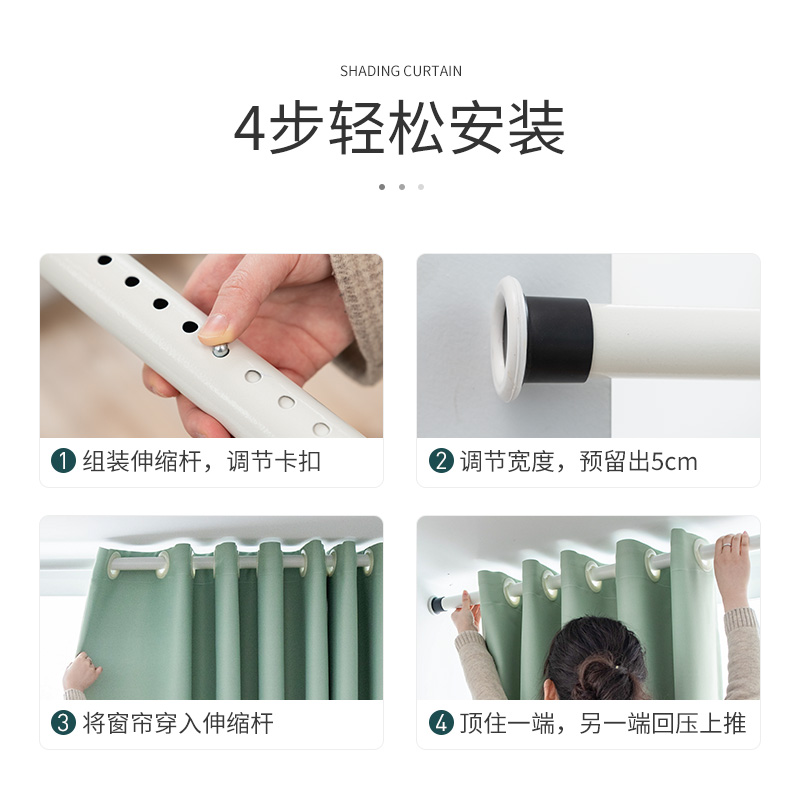 SHADING CURTAIN

4步轻松安装

1 组装伸缩杆，调节卡扣

2 调节宽度，预留出5cm

3 将窗帘穿入伸缩杆

4 顶住一端，另一端回压上推