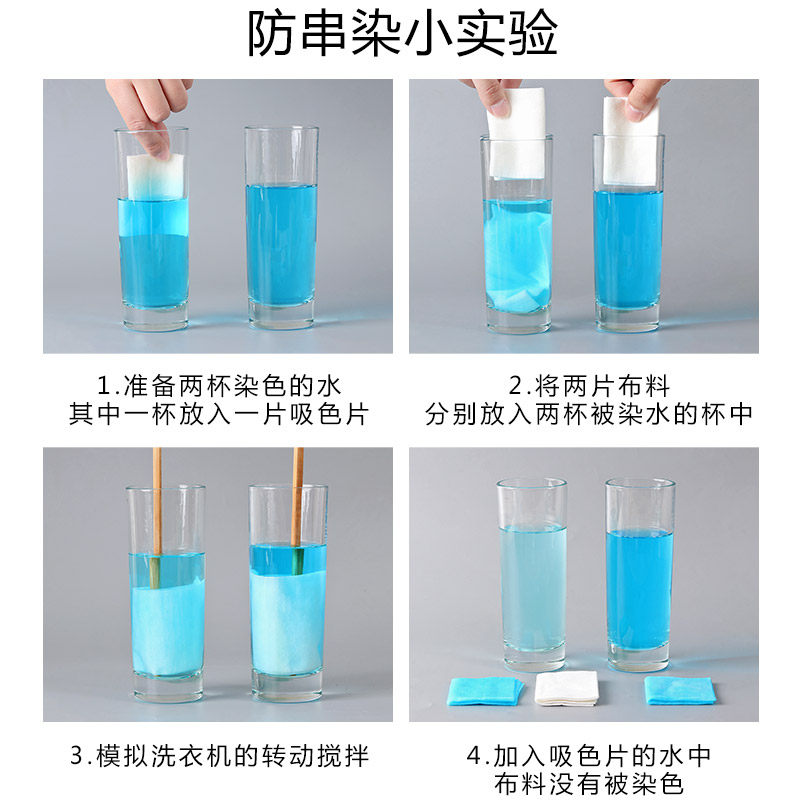 防串染小实验

1.准备两杯染色的水
其中一杯放入一片吸色片

2.将两片布料
分别放入两杯被染水的杯中

3.模拟洗衣机的转动搅拌

4.加入吸色片的水中
布料没有被染色