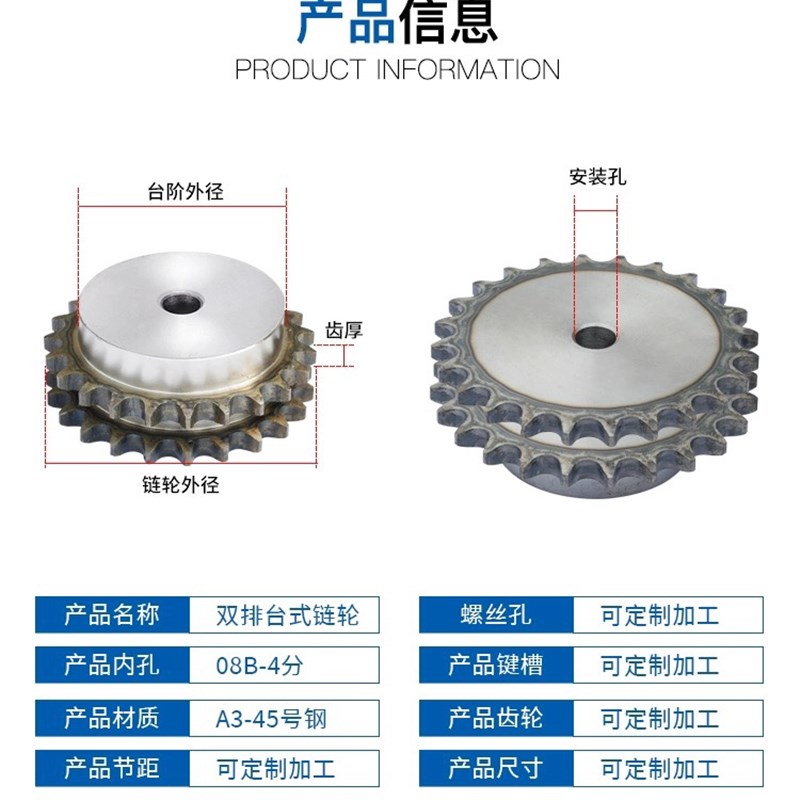 产品信息
PRODUCT INFORMATION

台阶外径

齿厚

链轮外径

安装孔

| 产品名称 | 双排台式链轮 |
|---|---|
| 产品内孔 | 08B-4分 |
| 产品材质 | A3-45号钢 |
| 产品节距 | 可定制加工 |

| 螺丝孔 | 可定制加工 |
|---|---|
| 产品键槽 | 可定制加工 |
| 产品齿轮 | 可定制加工 |
| 产品尺寸 | 可定制加工 |