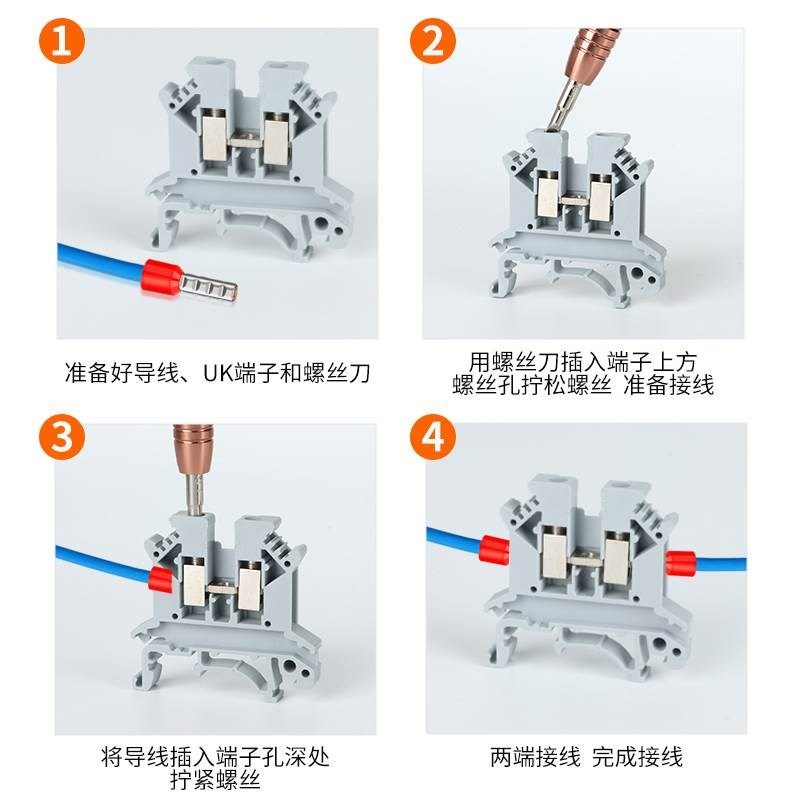 1

准备好导线、UK端子和螺丝刀

2

用螺丝刀插入端子上方
螺丝孔拧松螺丝 准备接线

3

将导线插入端子孔深处
拧紧螺丝

4

两端接线 完成接线