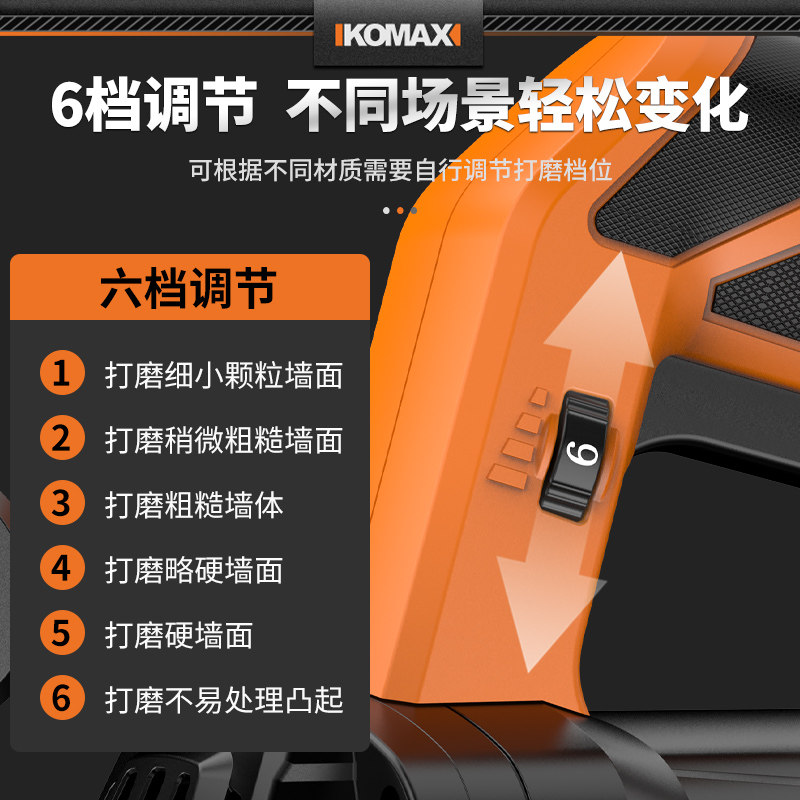 KOMAX

6档调节 不同场景轻松变化

可根据不同材质需要自行调节打磨档位

六档调节

1 打磨细小颗粒墙面

2 打磨稍微粗糙墙面

3 打磨粗糙墙体

4 打磨略硬墙面

5 打磨硬墙面

6 打磨不易处理凸起

6