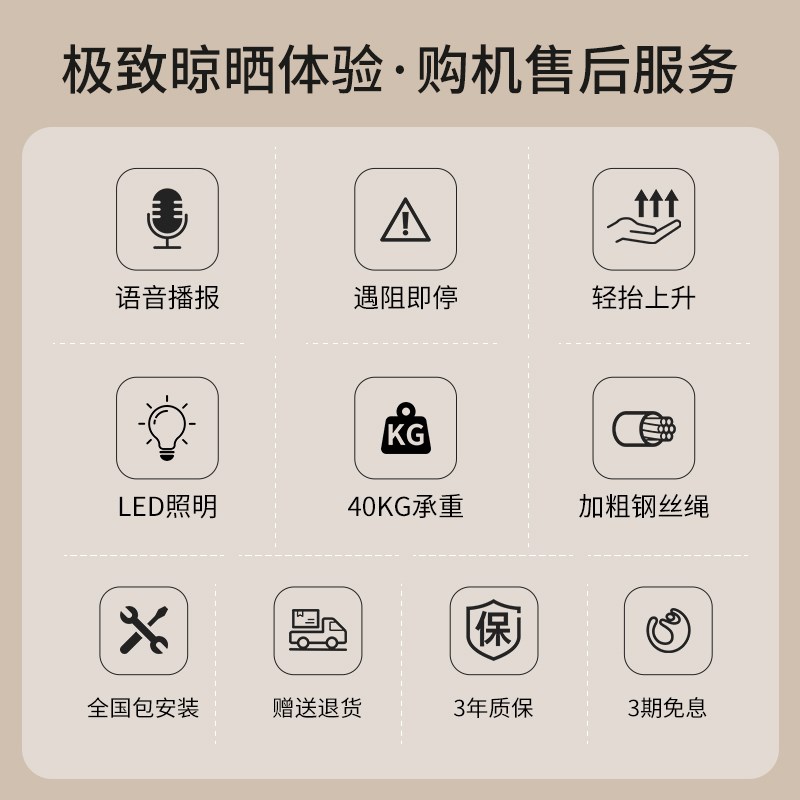 极致晾晒体验·购机售后服务

语音播报

遇阻即停

轻抬上升

LED照明

KG

40KG承重

加粗钢丝绳

全国包安装

赠送退货

保

3年质保

3期免息