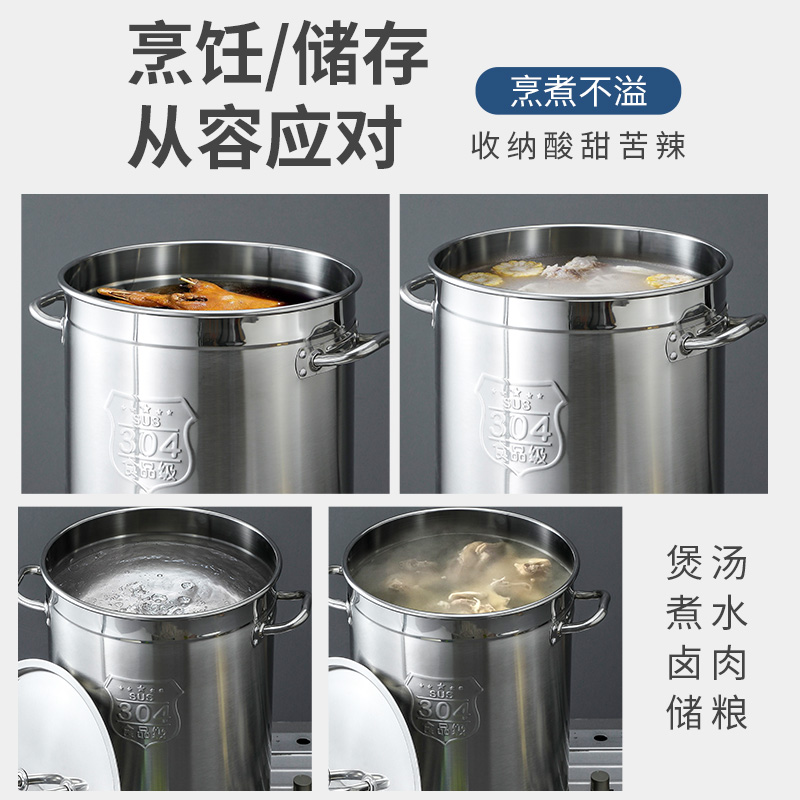 烹饪/储存
从容应对

烹煮不溢
收纳酸甜苦辣

SUS
304
食品级

SUS
304
食品级

SUS
304
食品级

SUS
304
食品级

煲汤
煮水
卤肉
储粮