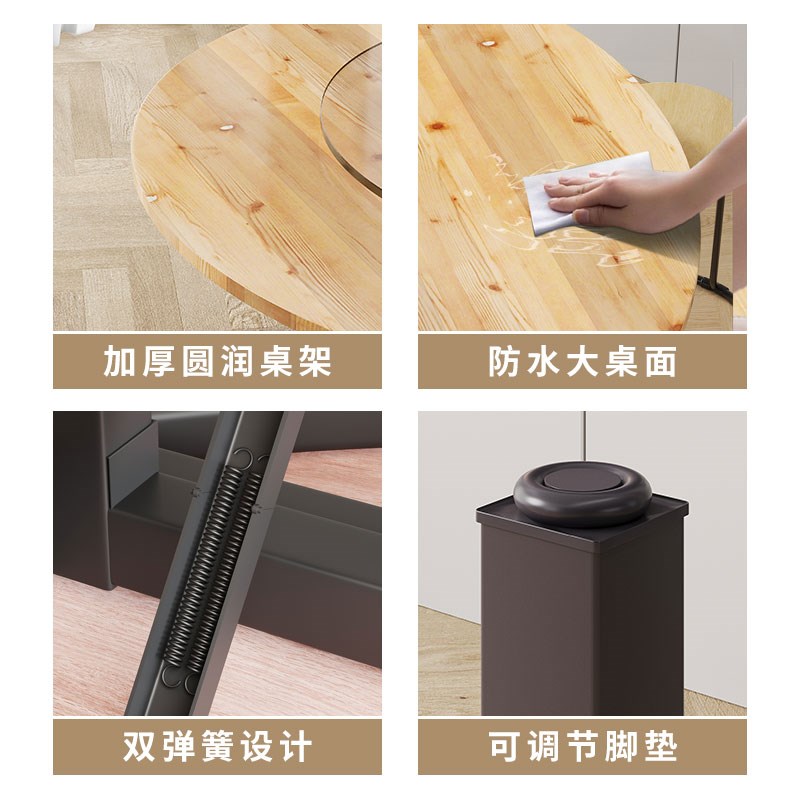 加厚圆润桌架

防水大桌面

双弹簧设计

可调节脚垫