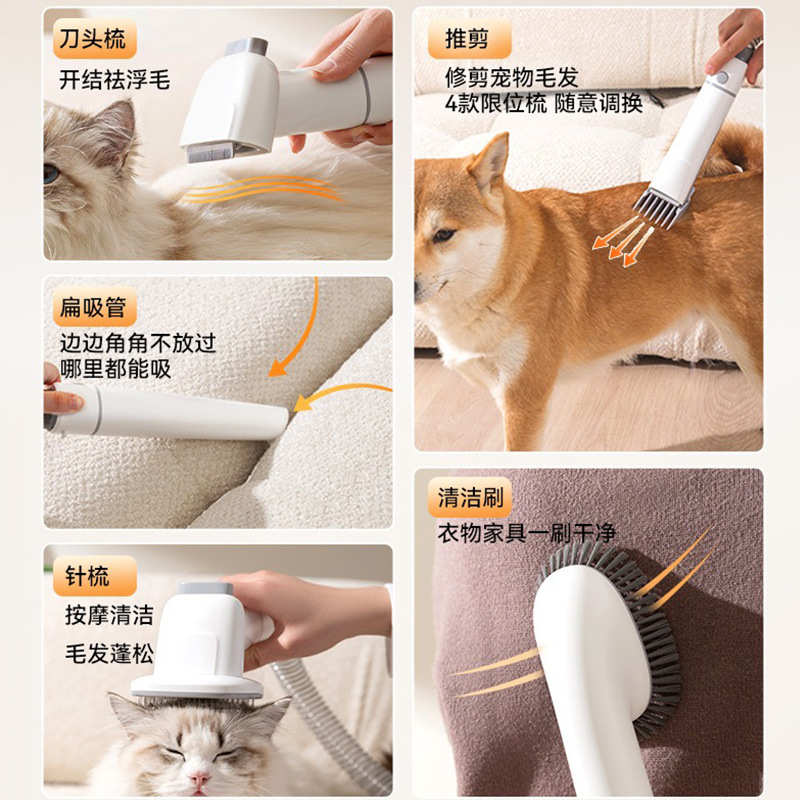 刀头梳
开结祛浮毛

扁吸管
边边角角不放过
哪里都能吸

针梳
按摩清洁
毛发蓬松

推剪
修剪宠物毛发
4款限位梳 随意调换

清洁刷
衣物家具一刷干净