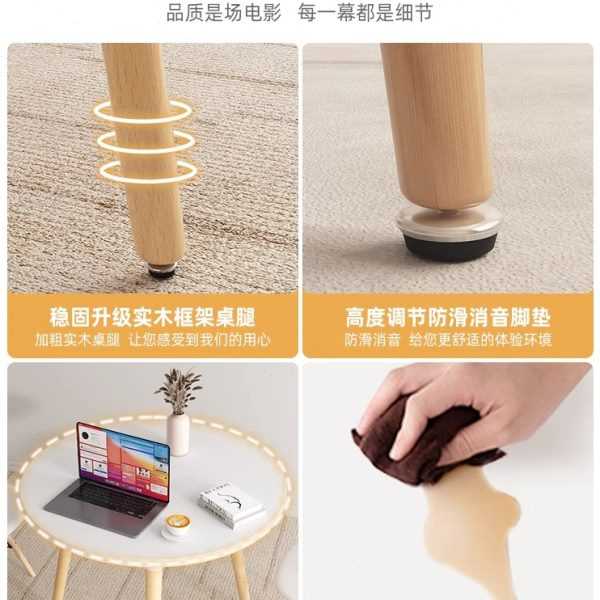 品质是场电影 每一幕都是细节

稳固升级实木框架桌腿
加粗实木桌腿 让您感受到我们的用心

高度调节防滑消音脚垫
防滑消音 给您更舒适的体验环境